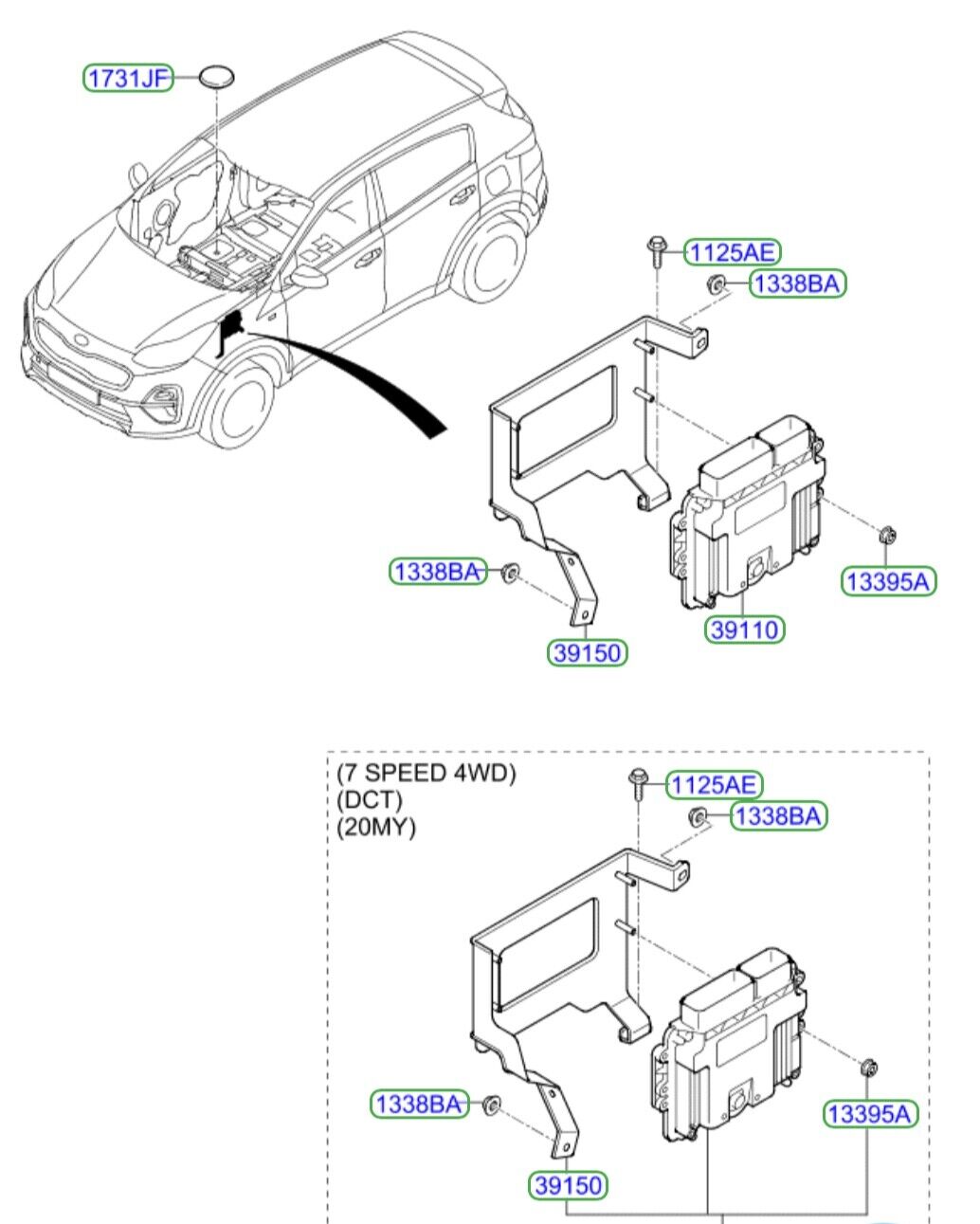 1731JF

1125AE

1338BA

1338BA

13395A

39110

39150

(7 SPEED 4WD)
(DCT)
(20MY)

1125AE

1338BA

1338BA

13395A

39150